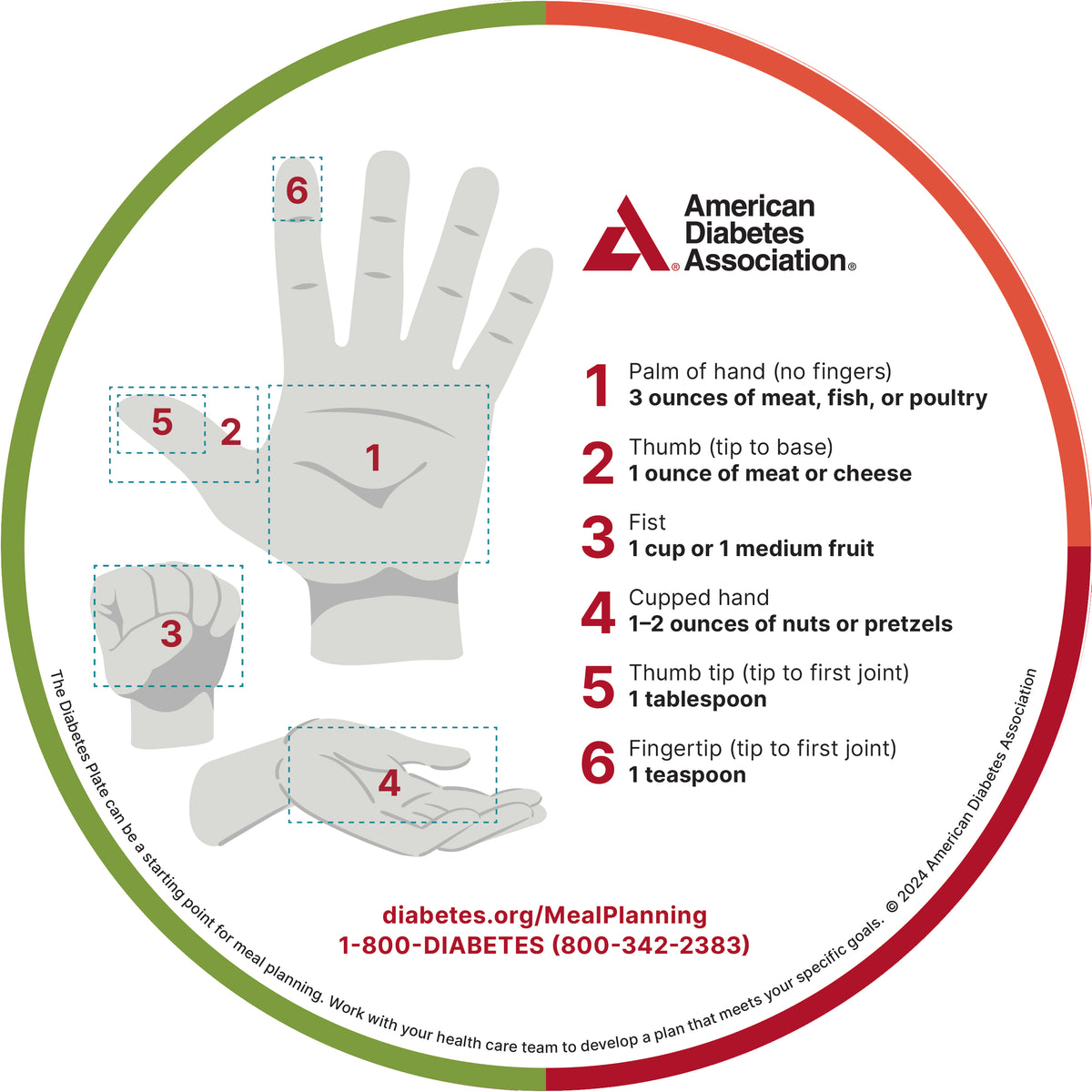 6

5 2

1

3

4

American Diabetes Association®

1 Palm of hand (no fingers)
3 ounces of meat, fish, or poultry

2 Thumb (tip to base)
1 ounce of meat or cheese

3 Fist
1 cup or 1 medium fruit

4 Cupped hand
1–2 ounces of nuts or pretzels

5 Thumb tip (tip to first joint)
1 tablespoon

6 Fingertip (tip to first joint)
1 teaspoon

diabetes.org/MealPlanning
1-800-DIABETES (800-342-2383)

The Diabetes Plate can be a starting point for meal planning. Work with your health care team to develop a plan that meets your specific goals. © 2024 American Diabetes Association